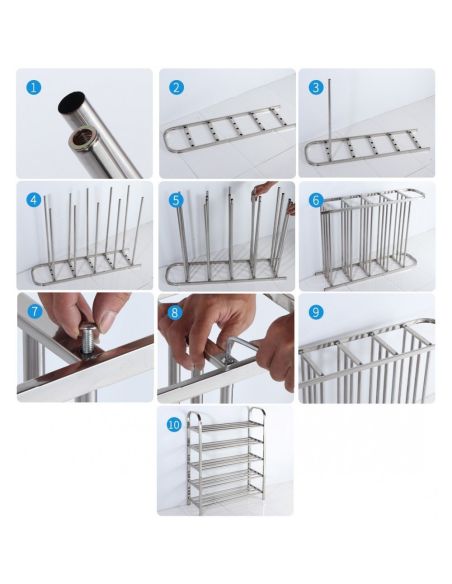 1
2
3
4
5
6
7
8
9
10