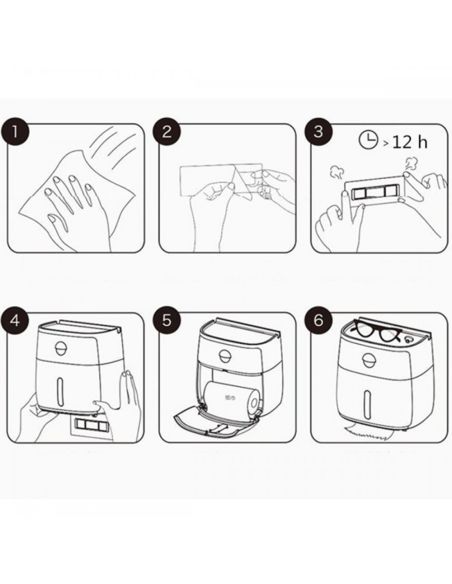 1

2

3

> 12 h

4

5

6