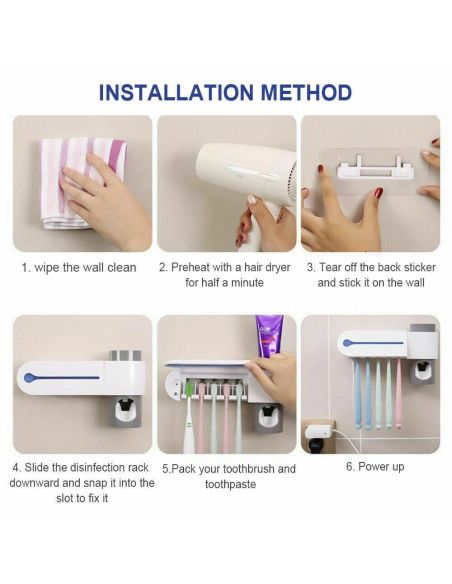 INSTALLATION METHOD

1. wipe the wall clean

2. Preheat with a hair dryer for half a minute

3. Tear off the back sticker and stick it on the wall

4. Slide the disinfection rack downward and snap it into the slot to fix it

5.Pack your toothbrush and toothpaste

6. Power up