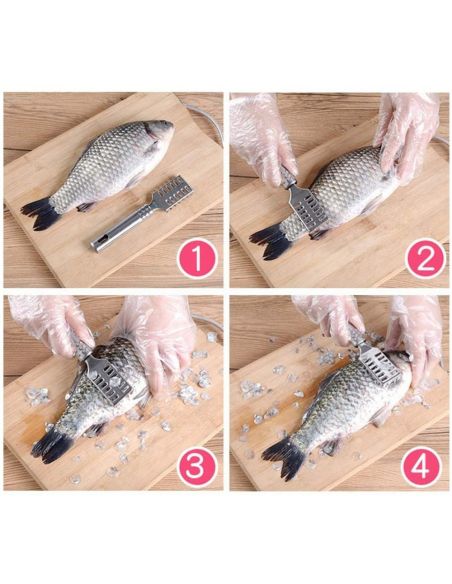 1

2

3

4