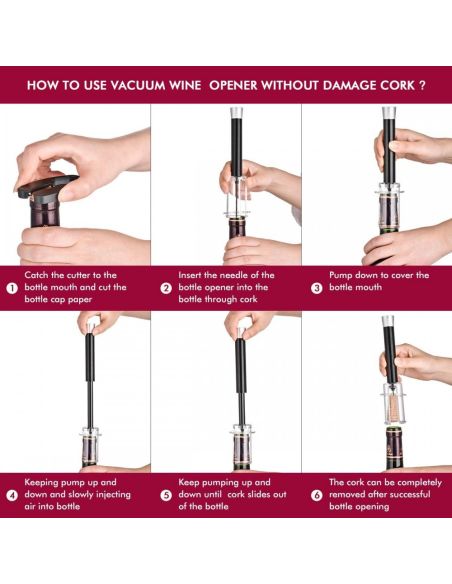 HOW TO USE VACUUM WINE OPENER WITHOUT DAMAGE CORK ?

1 Catch the cutter to the bottle mouth and cut the bottle cap paper

2 Insert the needle of the bottle opener into the bottle through cork

3 Pump down to cover the bottle mouth

4 Keeping pump up and down and slowly injecting air into bottle

5 Keep pumping up and down until cork slides out of the bottle

6 The cork can be completely removed after successful bottle opening