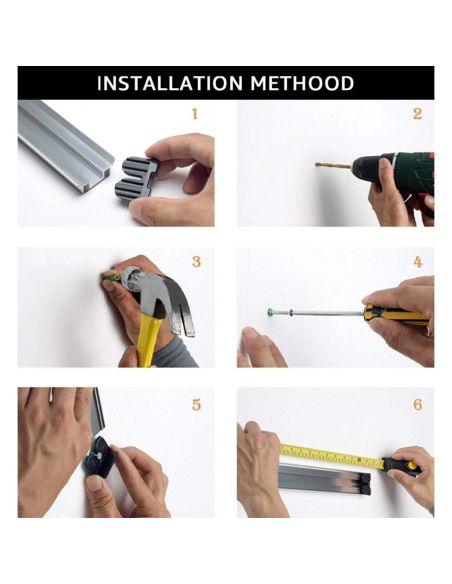 INSTALLATION METHOOD

1

2

3

4

5

6