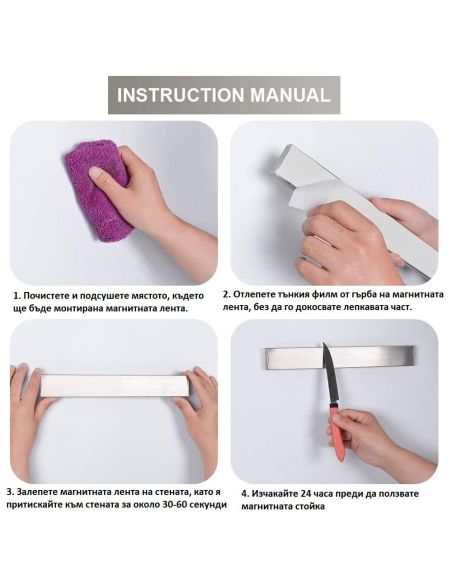 INSTRUCTION MANUAL

1. Почистете и подсушете мястото, където ще бъде монтирана магнитната лента.

2. Отлепете тънкия филм от гърба на магнитната лента, без да го докосвате лепкавата част.

3. Залепете магнитната лента на стената, като я притискайте към стената за около 30-60 секунди

4. Изчакайте 24 часа преди да ползвате магнитната стойка