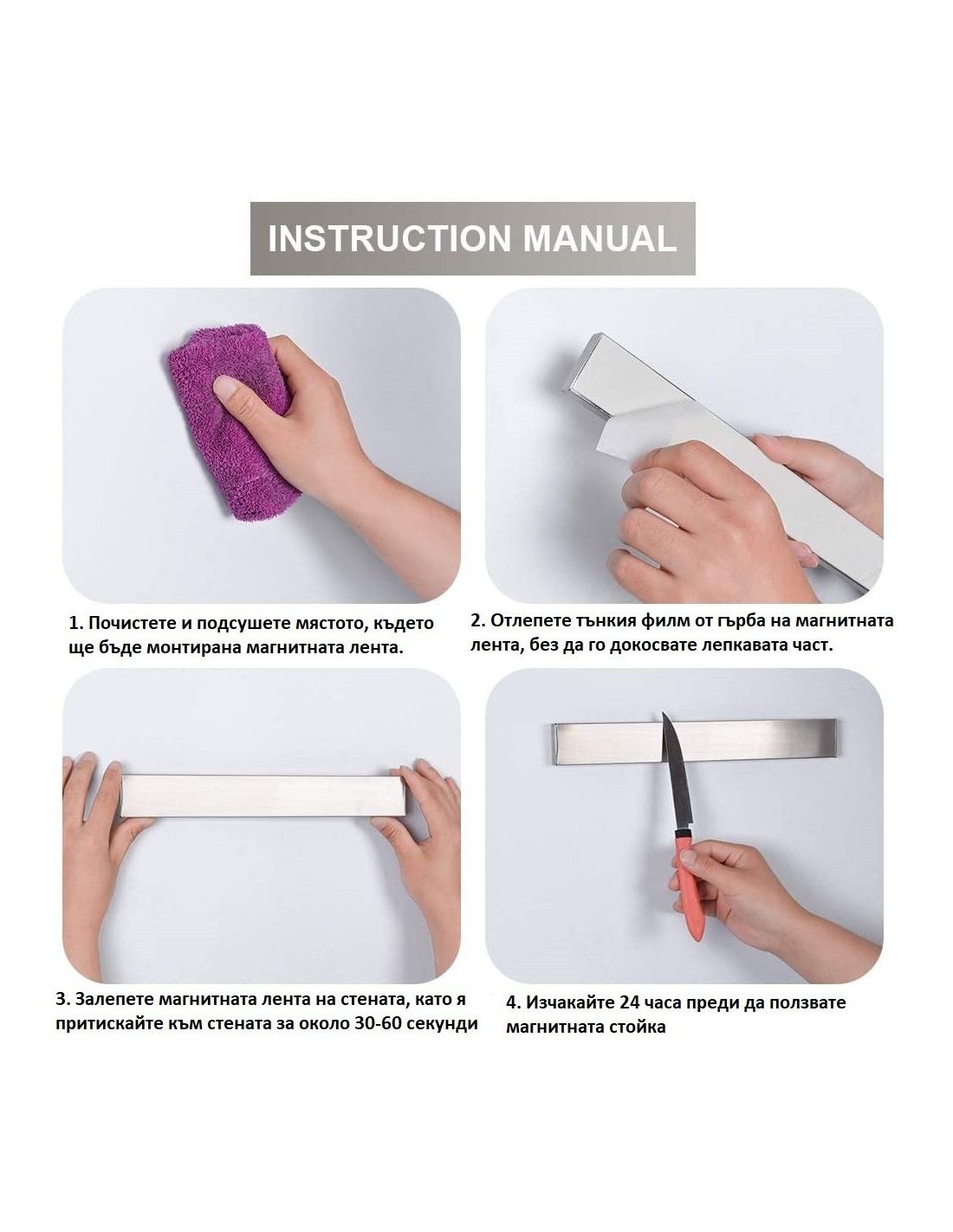 INSTRUCTION MANUAL

1. Почистете и подсушете мястото, където ще бъде монтирана магнитната лента.

2. Отлепете тънкия филм от гърба на магнитната лента, без да го докосвате лепкавата част.

3. Залепете магнитната лента на стената, като я притискайте към стената за около 30-60 секунди

4. Изчакайте 24 часа преди да ползвате магнитната стойка