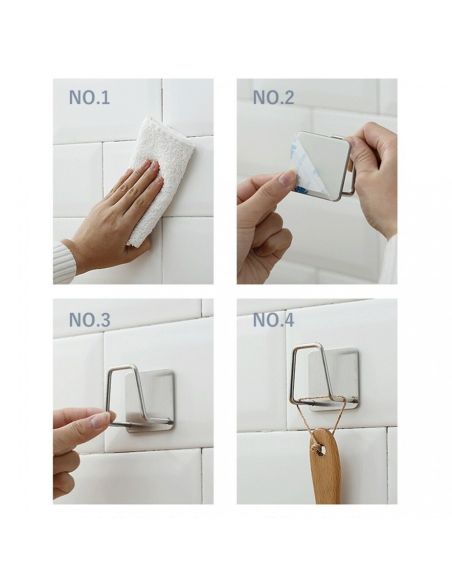 NO.1

NO.2

NO.3

NO.4