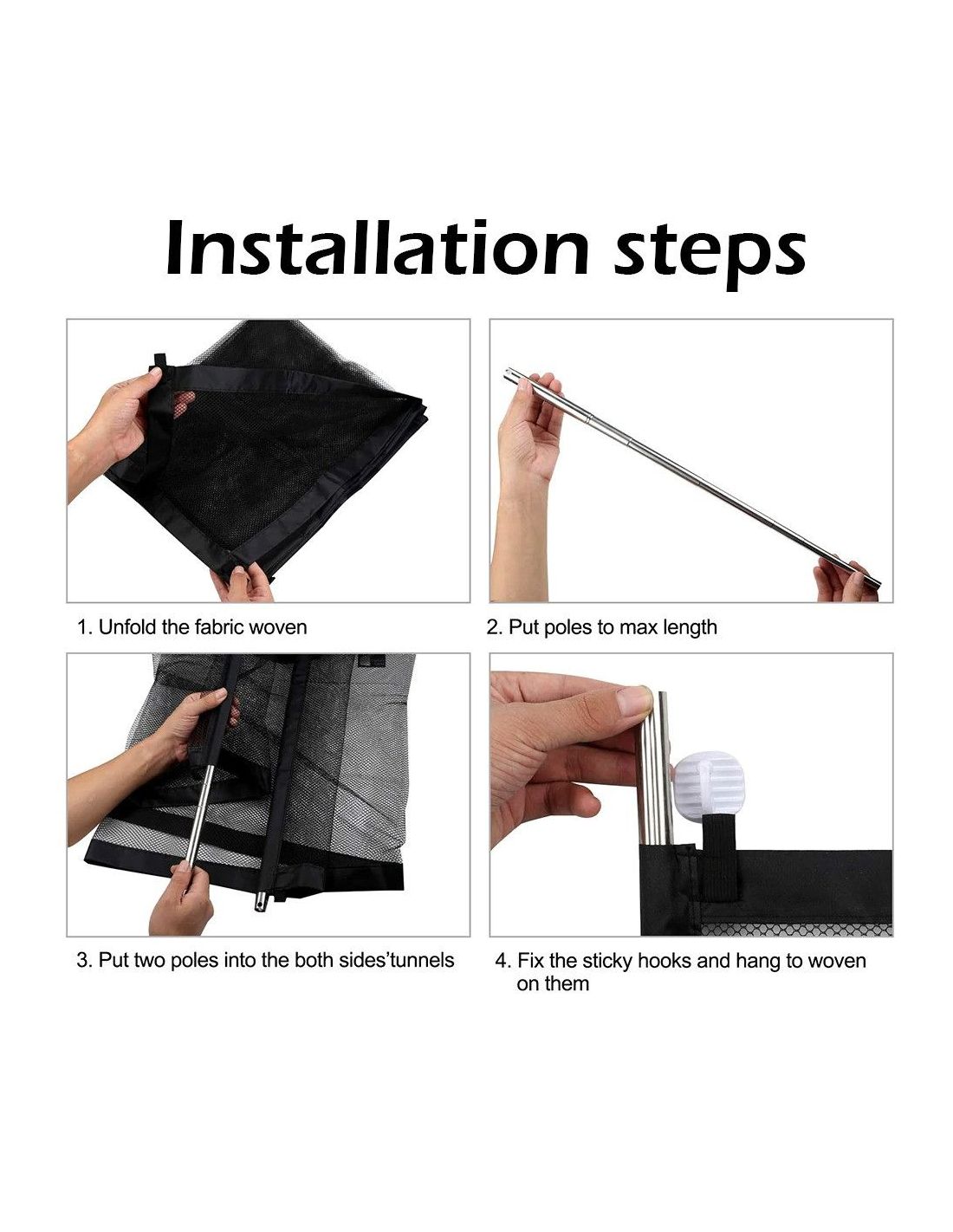 Installation steps

1. Unfold the fabric woven

2. Put poles to max length

3. Put two poles into the both sides'tunnels

4. Fix the sticky hooks and hang to woven on them