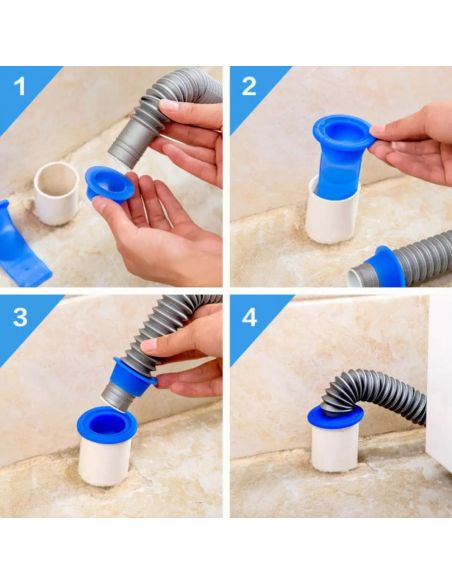 1

2

3

4