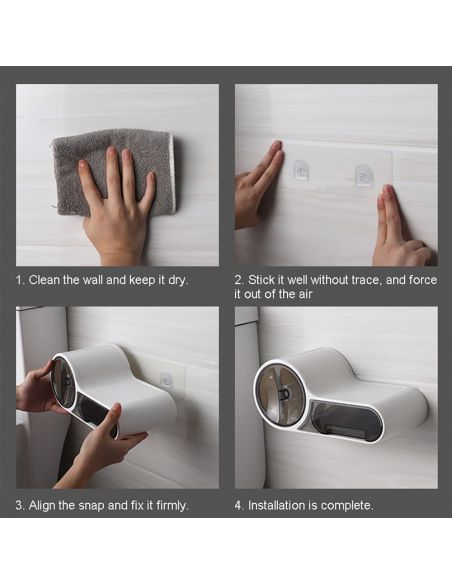 1. Clean the wall and keep it dry.

2. Stick it well without trace, and force it out of the air

3. Align the snap and fix it firmly.

4. Installation is complete.