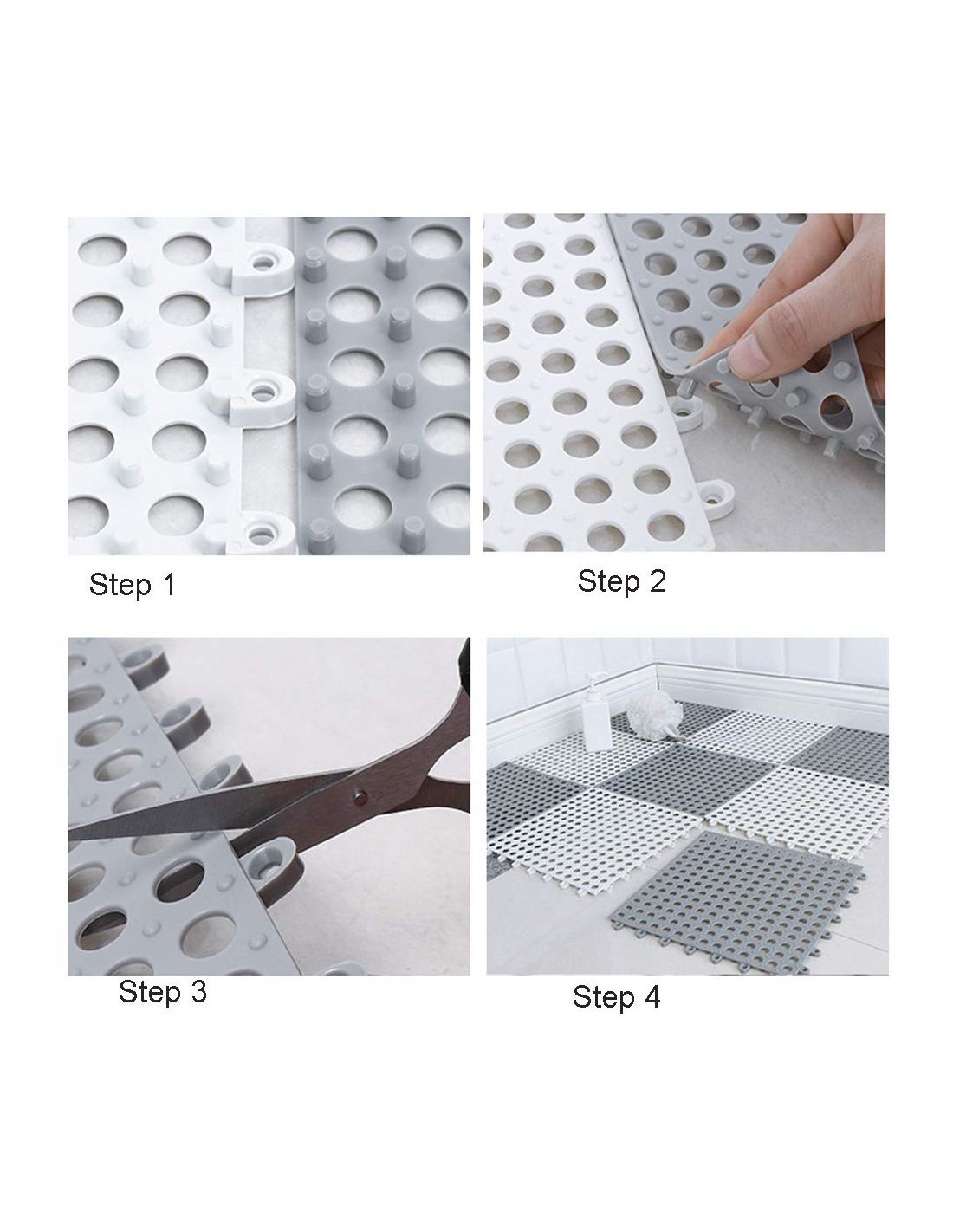 Step 1

Step 2

Step 3

Step 4