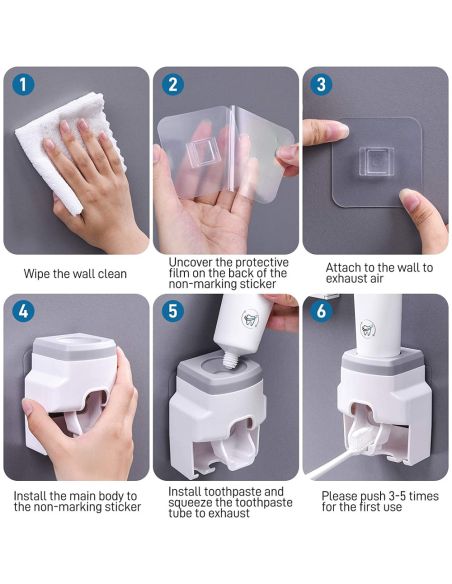 1

Wipe the wall clean

2

Uncover the protective film on the back of the non-marking sticker

3

Attach to the wall to exhaust air

4

Install the main body to the non-marking sticker

5

Install toothpaste and squeeze the toothpaste tube to exhaust

6

Please push 3-5 times for the first use