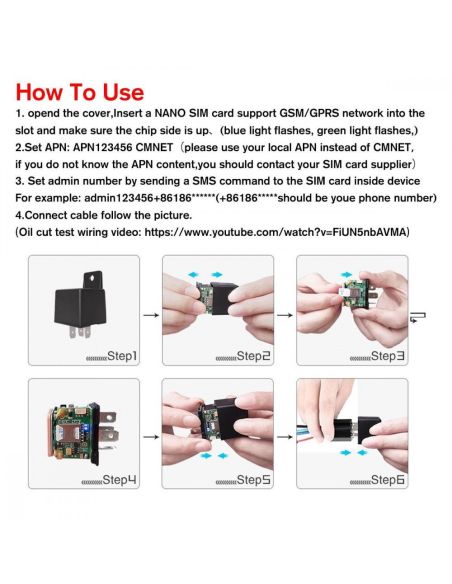 How To Use

1. opend the cover,Insert a NANO SIM card support GSM/GPRS network into the slot and make sure the chip side is up、(blue light flashes, green light flashes,)

2.Set APN: APN123456 CMNET（please use your local APN instead of CMNET, if you do not know the APN content,you should contact your SIM card supplier）

3. Set admin number by sending a SMS command to the SIM card inside device For example: admin123456+86186******(+86186*****should be youe phone number)

4.Connect cable follow the picture.

(Oil cut test wiring video: https://www.youtube.com/watch?v=FiUN5nbAVMA)

Step1

Step2

Step3

Step4

Step5

Step6