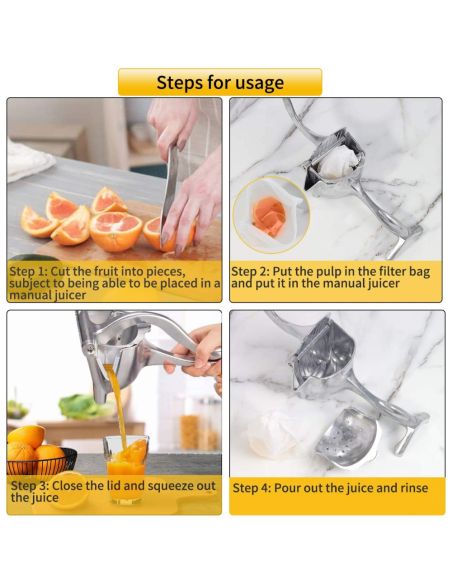 Steps for usage

Step 1: Cut the fruit into pieces, subject to being able to be placed in a manual juicer

Step 2: Put the pulp in the filter bag and put it in the manual juicer

Step 3: Close the lid and squeeze out the juice

Step 4: Pour out the juice and rinse