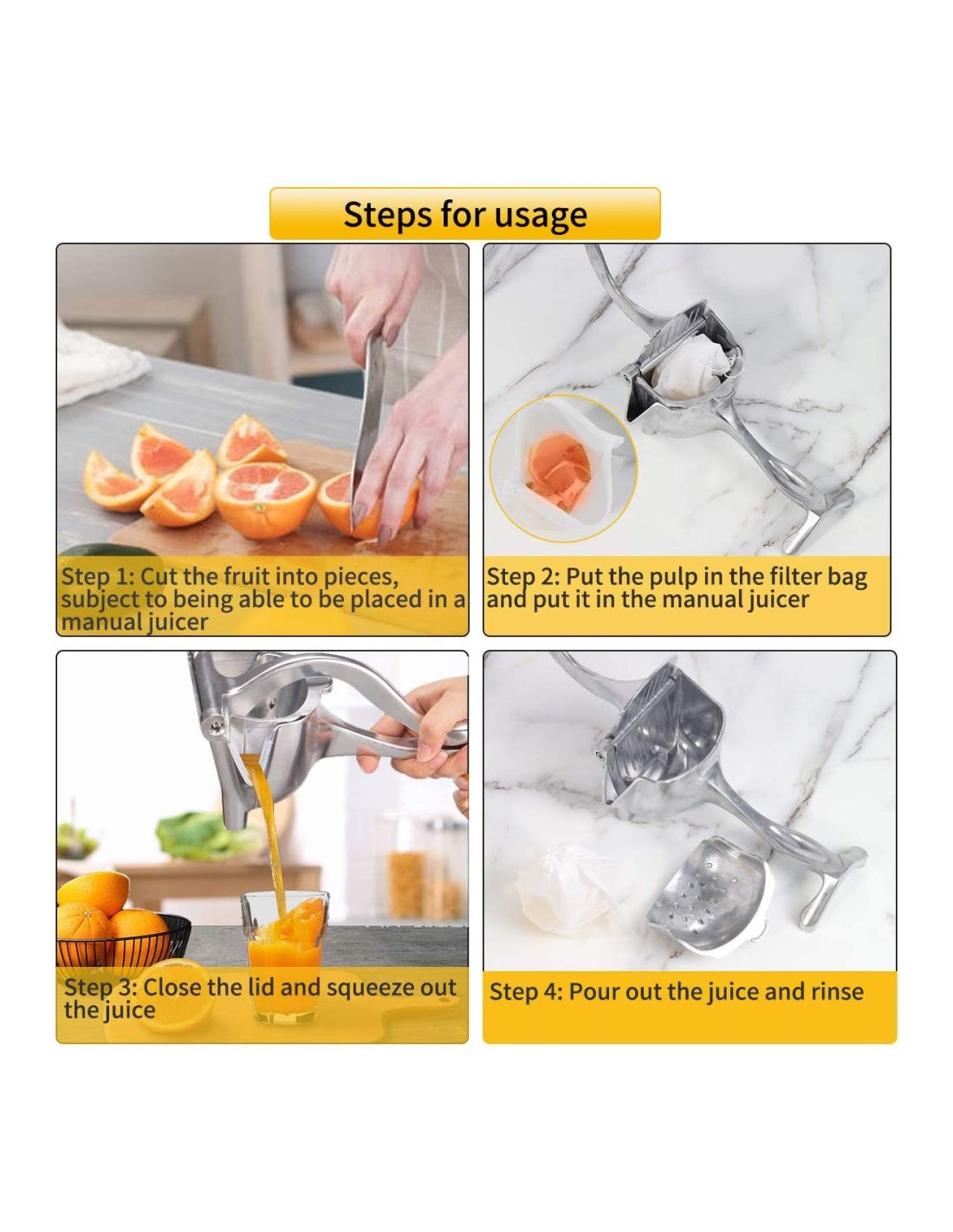 Steps for usage

Step 1: Cut the fruit into pieces, subject to being able to be placed in a manual juicer

Step 2: Put the pulp in the filter bag and put it in the manual juicer

Step 3: Close the lid and squeeze out the juice

Step 4: Pour out the juice and rinse