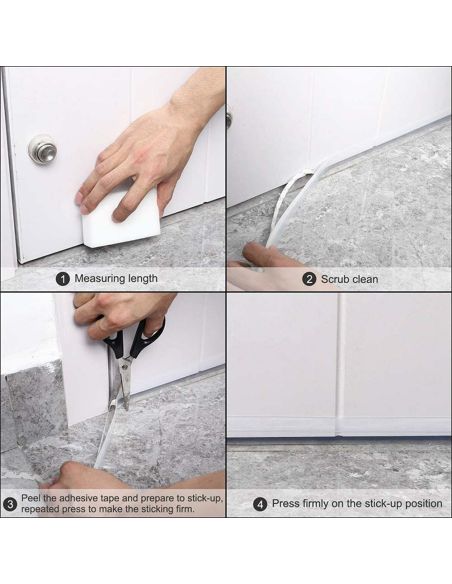 1 Measuring length

2 Scrub clean

3 Peel the adhesive tape and prepare to stick-up, repeated press to make the sticking firm.

4 Press firmly on the stick-up position