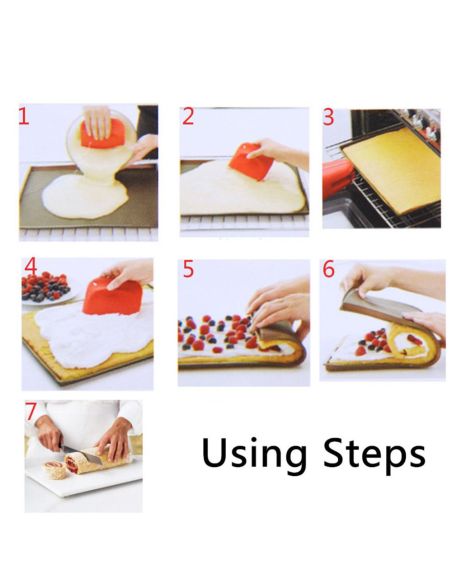 1

2

3

4

5

6

7

Using Steps