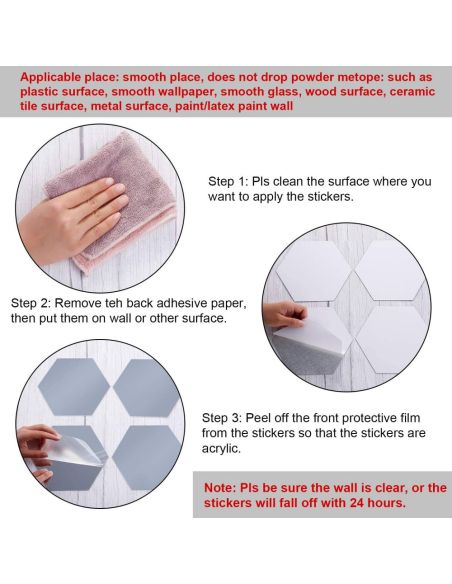 Applicable place: smooth place, does not drop powder metope: such as plastic surface, smooth wallpaper, smooth glass, wood surface, ceramic tile surface, metal surface, paint/latex paint wall

Step 1: Pls clean the surface where you want to apply the stickers.

Step 2: Remove teh back adhesive paper, then put them on wall or other surface.

Step 3: Peel off the front protective film from the stickers so that the stickers are acrylic.

Note: Pls be sure the wall is clear, or the stickers will fall off with 24 hours.