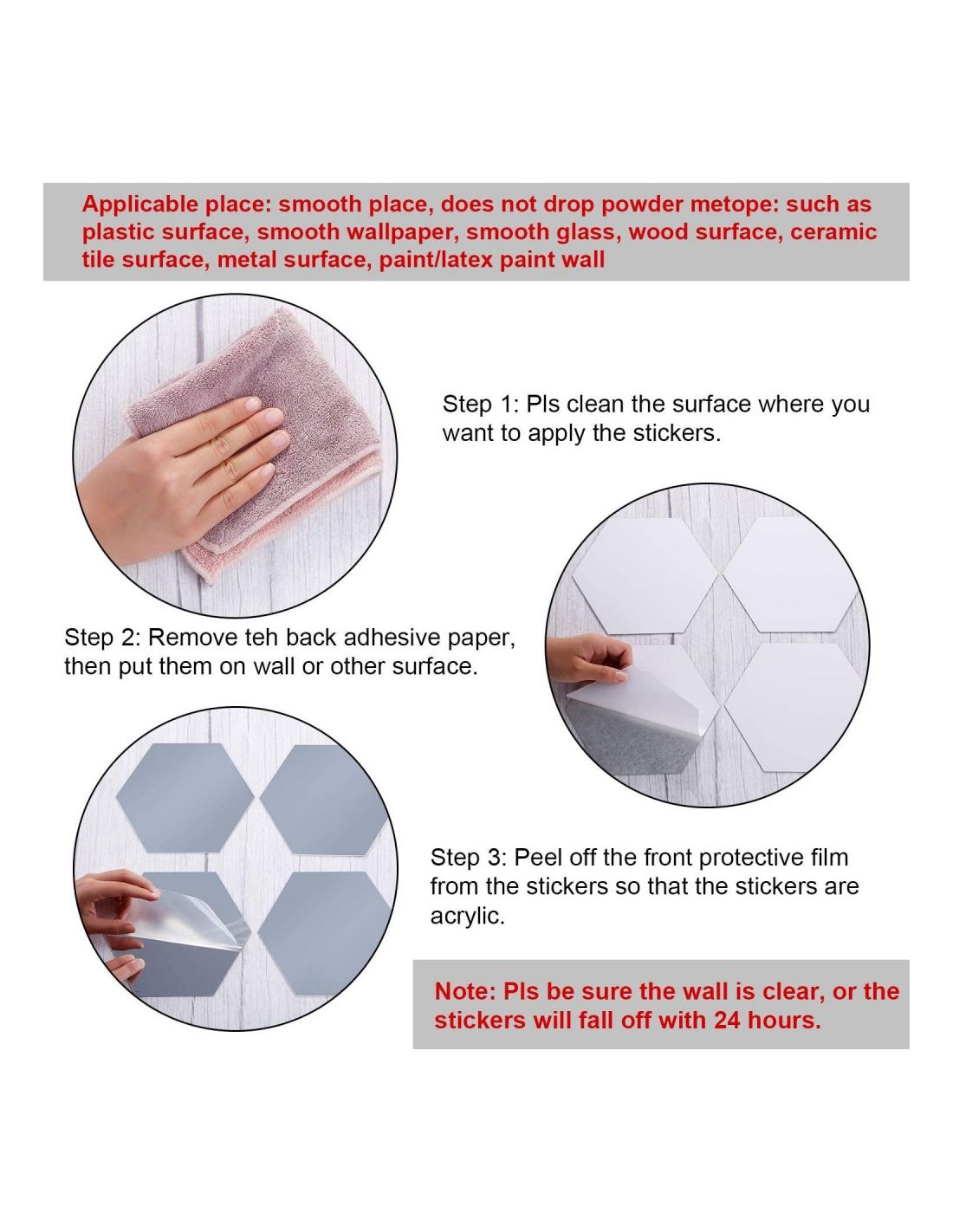 Applicable place: smooth place, does not drop powder metope: such as plastic surface, smooth wallpaper, smooth glass, wood surface, ceramic tile surface, metal surface, paint/latex paint wall

Step 1: Pls clean the surface where you want to apply the stickers.

Step 2: Remove teh back adhesive paper, then put them on wall or other surface.

Step 3: Peel off the front protective film from the stickers so that the stickers are acrylic.

Note: Pls be sure the wall is clear, or the stickers will fall off with 24 hours.