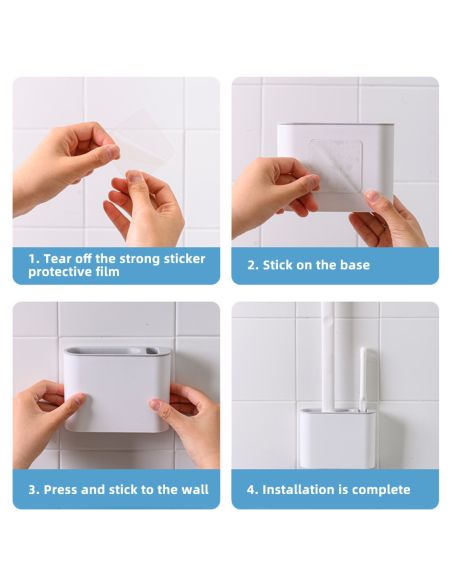 1. Tear off the strong sticker protective film

2. Stick on the base

3. Press and stick to the wall

4. Installation is complete