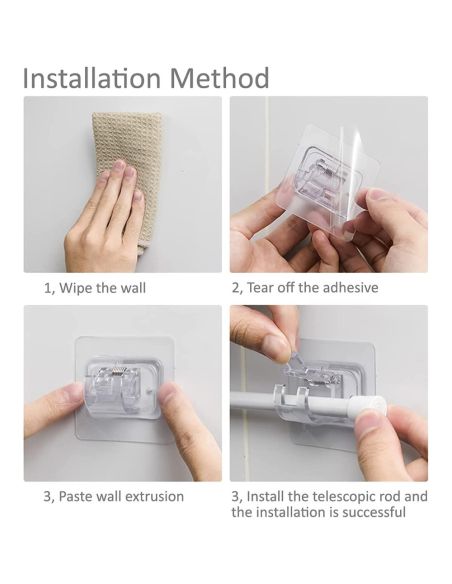 Installation Method

1, Wipe the wall

2, Tear off the adhesive

3, Paste wall extrusion

3, Install the telescopic rod and the installation is successful