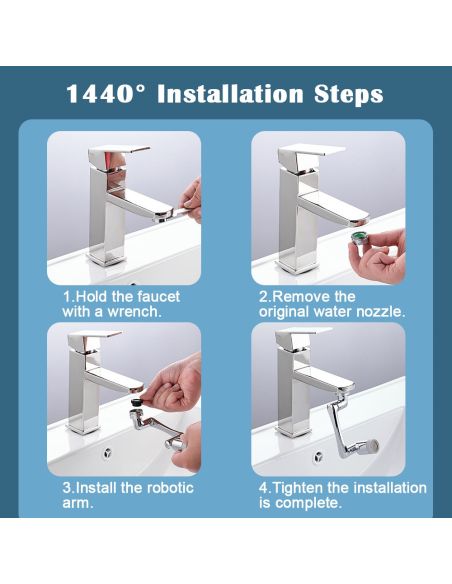 1440° Installation Steps

1.Hold the faucet with a wrench.

2.Remove the original water nozzle.

3.Install the robotic arm.

4.Tighten the installation is complete.